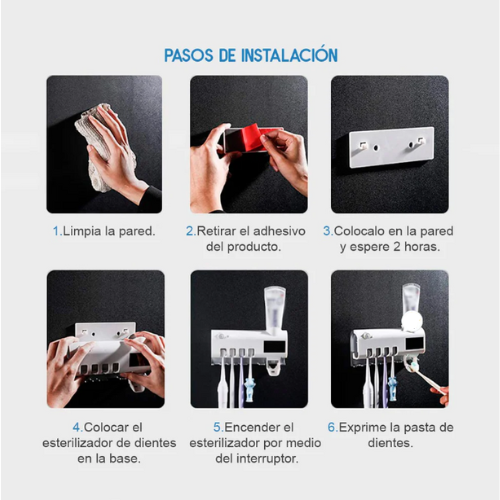 PASOS DE INSTALACIÓN

1.Limpia la pared.

2.Retirar el adhesivo del producto.

3.Colocalo en la pared y espere 2 horas.

4.Colocar el esterilizador de dientes en la base.

5.Encender el esterilizador por medio del interruptor.

6.Exprime la pasta de dientes.